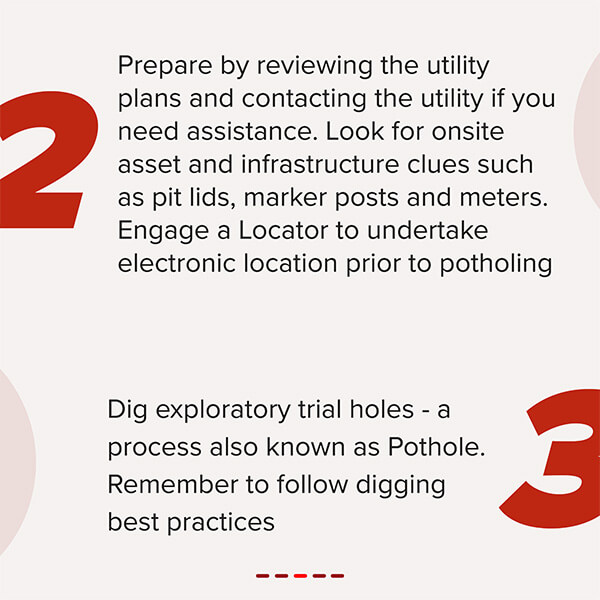 2

Prepare by reviewing the utility plans and contacting the utility if you need assistance. Look for onsite asset and infrastructure clues such as pit lids, marker posts and meters. Engage a Locator to undertake electronic location prior to potholing

Dig exploratory trial holes - a process also known as Pothole. Remember to follow digging best practices

3